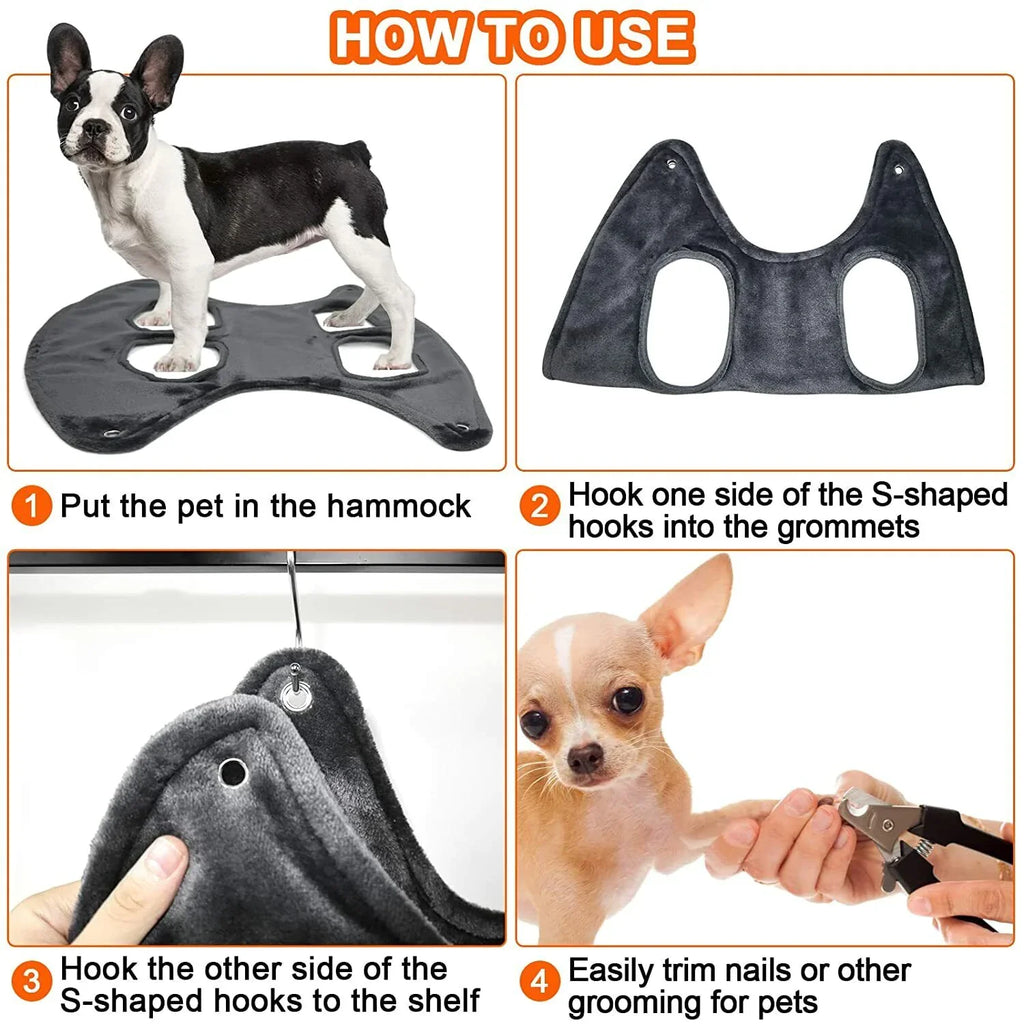 HOW TO USE

1 Put the pet in the hammock

2 Hook one side of the S-shaped hooks into the grommets

3 Hook the other side of the S-shaped hooks to the shelf

4 Easily trim nails or other grooming for pets